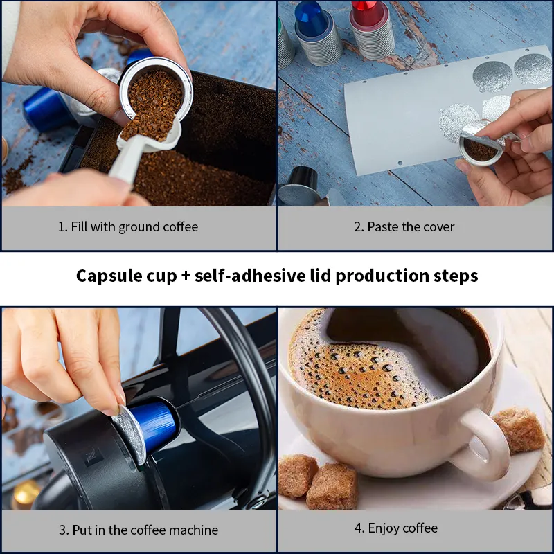 1. Fill with ground coffee

2. Paste the cover

Capsule cup + self-adhesive lid production steps

3. Put in the coffee machine

4. Enjoy coffee